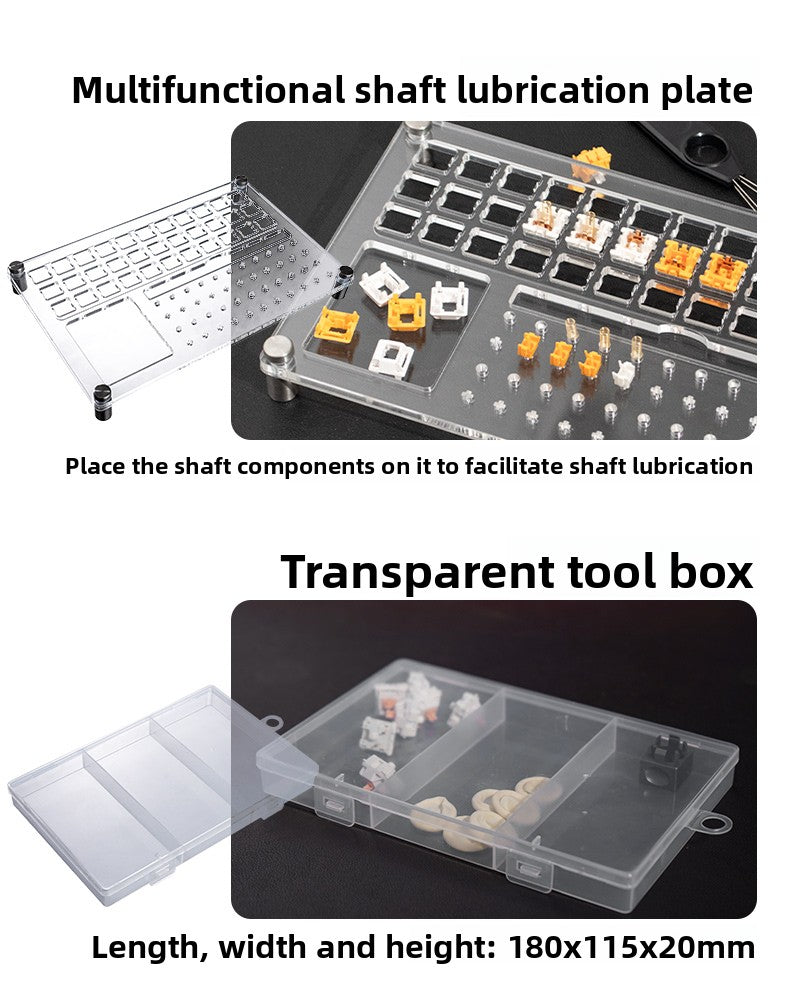 Multifunctional shaft lubrication plate

Place the shaft components on it to facilitate shaft lubrication

Transparent tool box

Length, width and height: 180x115x20mm