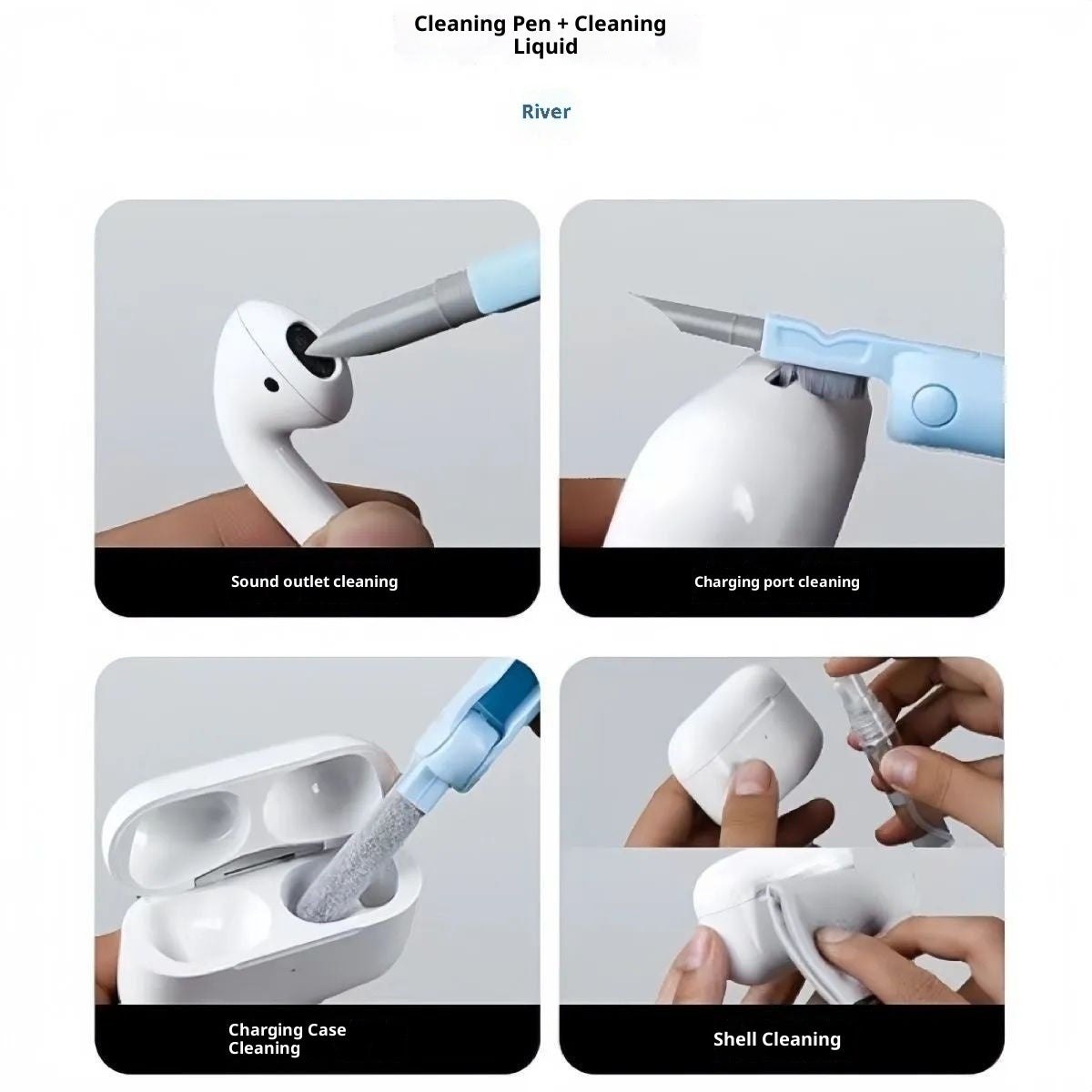 Cleaning Pen + Cleaning Liquid

River

Sound outlet cleaning

Charging port cleaning

Charging Case Cleaning

Shell Cleaning